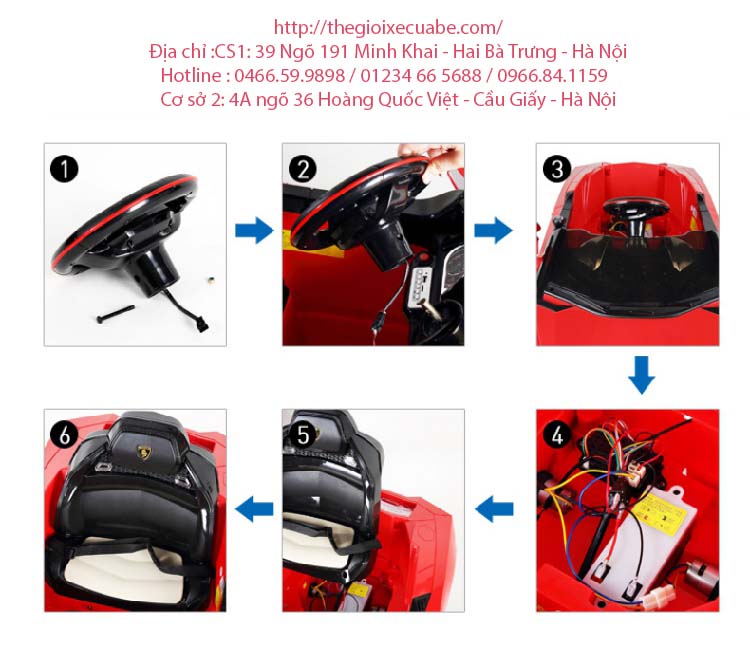 http://thegioixecuabe.com/
Địa chỉ :CS1: 39 Ngõ 191 Minh Khai - Hai Bà Trưng - Hà Nội
Hotline : 0466.59.9898 / 01234 66 5688 / 0966.84.1159
Cơ sở 2: 4A ngõ 36 Hoàng Quốc Việt - Cầu Giấy - Hà Nội

1

2

3

4

5

6